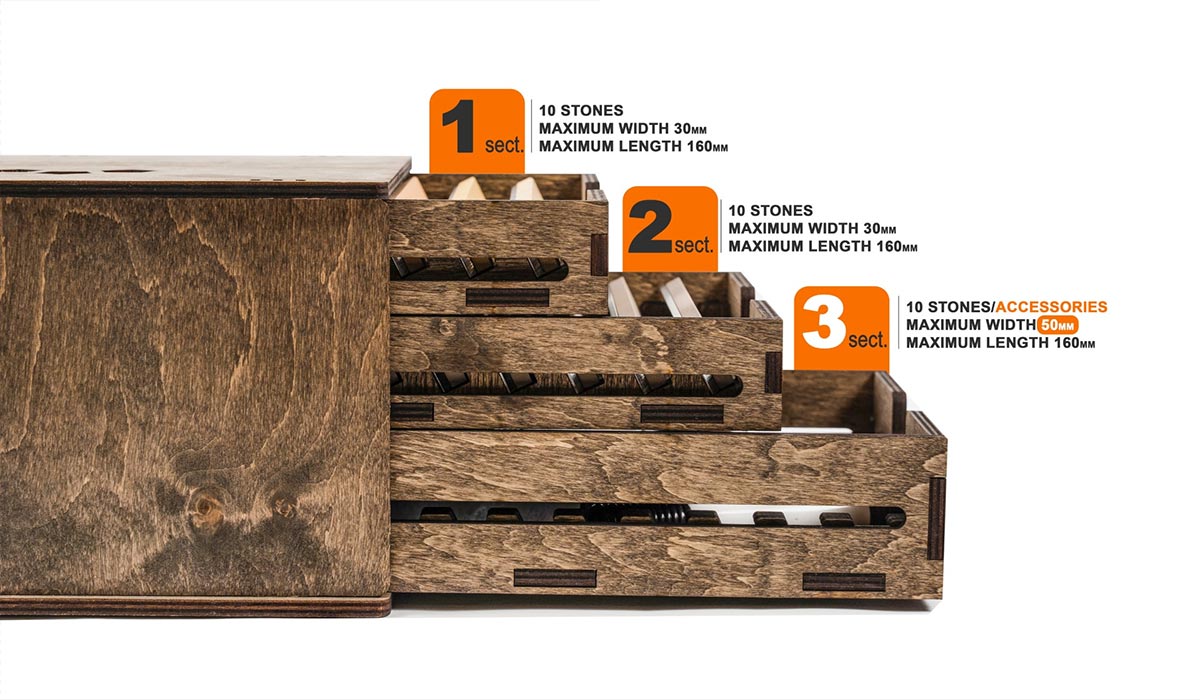 1 sect.
10 STONES
MAXIMUM WIDTH 30MM
MAXIMUM LENGTH 160MM

2 sect.
10 STONES
MAXIMUM WIDTH 30MM
MAXIMUM LENGTH 160MM

3 sect.
10 STONES/ACCESSORIES
MAXIMUM WIDTH 50MM
MAXIMUM LENGTH 160MM